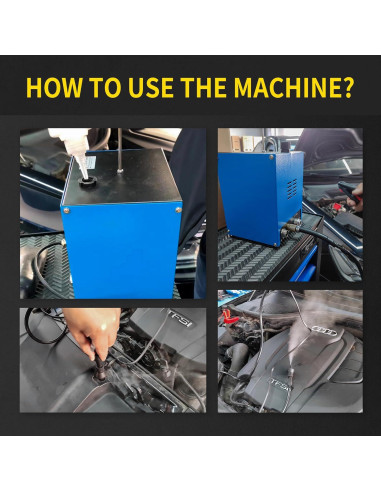 HOW TO USE THE MACHINE?

TFSI

TFSI