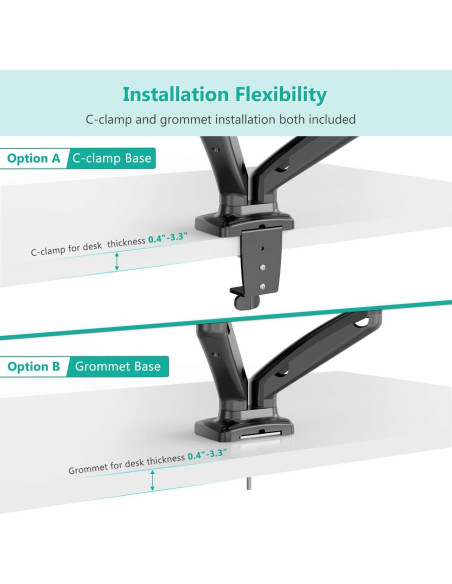 Installation Flexibility

C-clamp and grommet installation both included

Option A C-clamp Base

C-clamp for desk thickness 0.4"-3.3"

Option B Grommet Base

Grommet for desk thickness 0.4"-3.3"