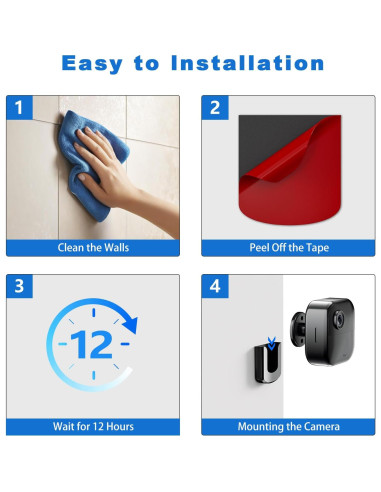 Easy to Installation

1

Clean the Walls

2

Peel Off the Tape

3

12

Wait for 12 Hours

4

Mounting the Camera