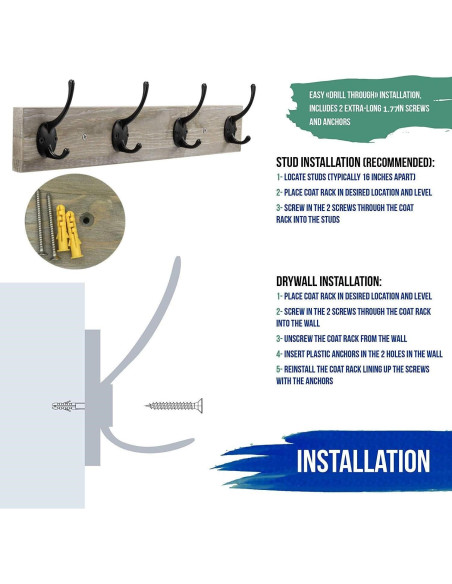 EASY «DRILL THROUGH» INSTALLATION, INCLUDES 2 EXTRA-LONG 1.77IN SCREWS AND ANCHORS

STUD INSTALLATION (RECOMMENDED):

1- LOCATE STUDS (TYPICALLY 16 INCHES APART)

2- PLACE COAT RACK IN DESIRED LOCATION AND LEVEL

3- SCREW IN THE 2 SCREWS THROUGH THE COAT RACK INTO THE STUDS

DRYWALL INSTALLATION:

1- PLACE COAT RACK IN DESIRED LOCATION AND LEVEL

2- SCREW IN THE 2 SCREWS THROUGH THE COAT RACK INTO THE WALL

3- UNSCREW THE COAT RACK FROM THE WALL

4- INSERT PLASTIC ANCHORS IN THE 2 HOLES IN THE WALL

5- REINSTALL THE COAT RACK LINING UP THE SCREWS WITH THE ANCHORS

INSTALLATION