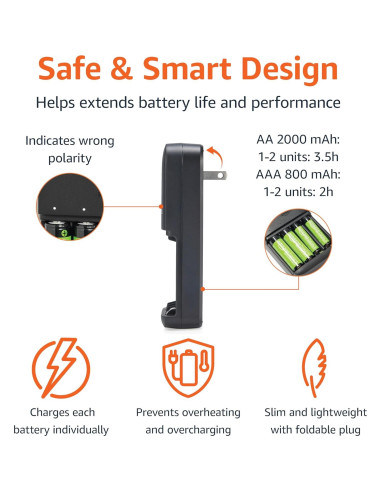 Safe & Smart Design

Helps extends battery life and performance

Indicates wrong polarity

AA 2000 mAh:
1-2 units: 3.5h
AAA 800 mAh:
1-2 units: 2h

Charges each battery individually

Prevents overheating and overcharging

Slim and lightweight with foldable plug