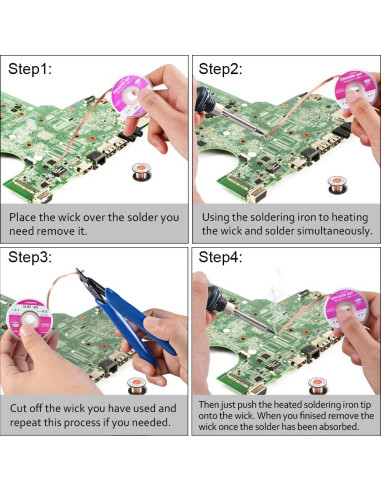 Step1:

Place the wick over the solder you need remove it.

Step2:

Using the soldering iron to heating the wick and solder simultaneously.

Step3:

Cut off the wick you have used and repeat this process if you needed.

Step4:

Then just push the heated soldering iron tip onto the wick. When you finised remove the wick once the solder has been absorbed.