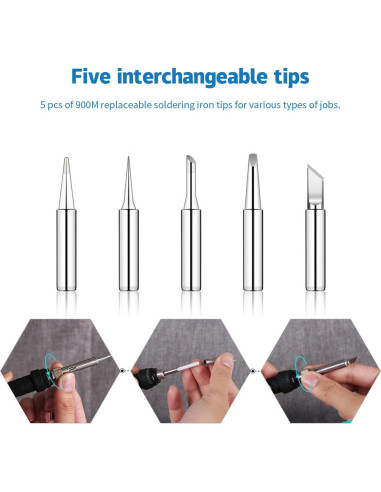 Five interchangeable tips

5 pcs of 900M replaceable soldering iron tips for various types of jobs.