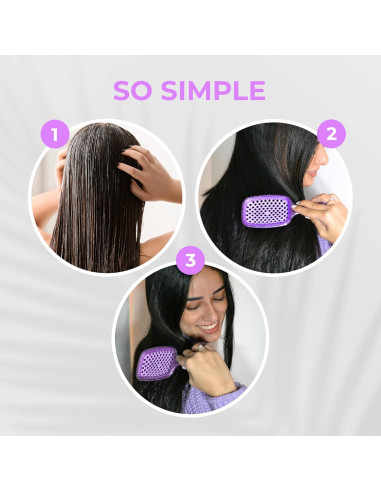 SO SIMPLE

1

2

3