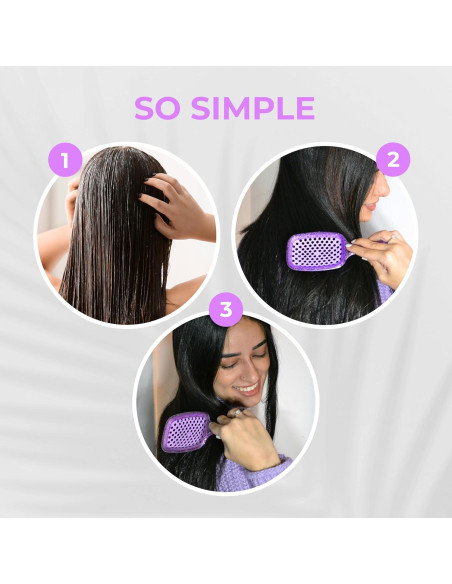 SO SIMPLE

1

2

3