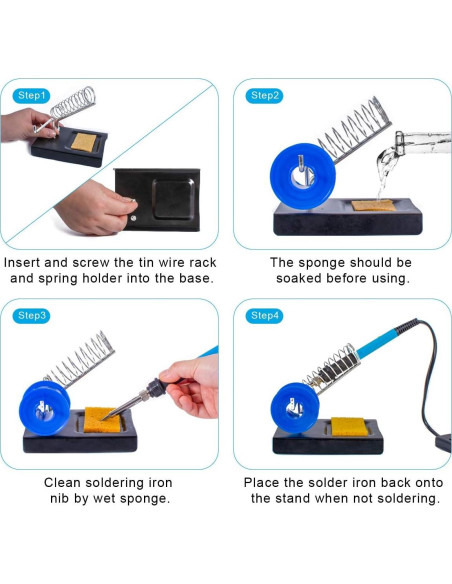 Step1

Insert and screw the tin wire rack and spring holder into the base.

Step2

The sponge should be soaked before using.

Step3

Clean soldering iron nib by wet sponge.

Step4

Place the solder iron back onto the stand when not soldering.