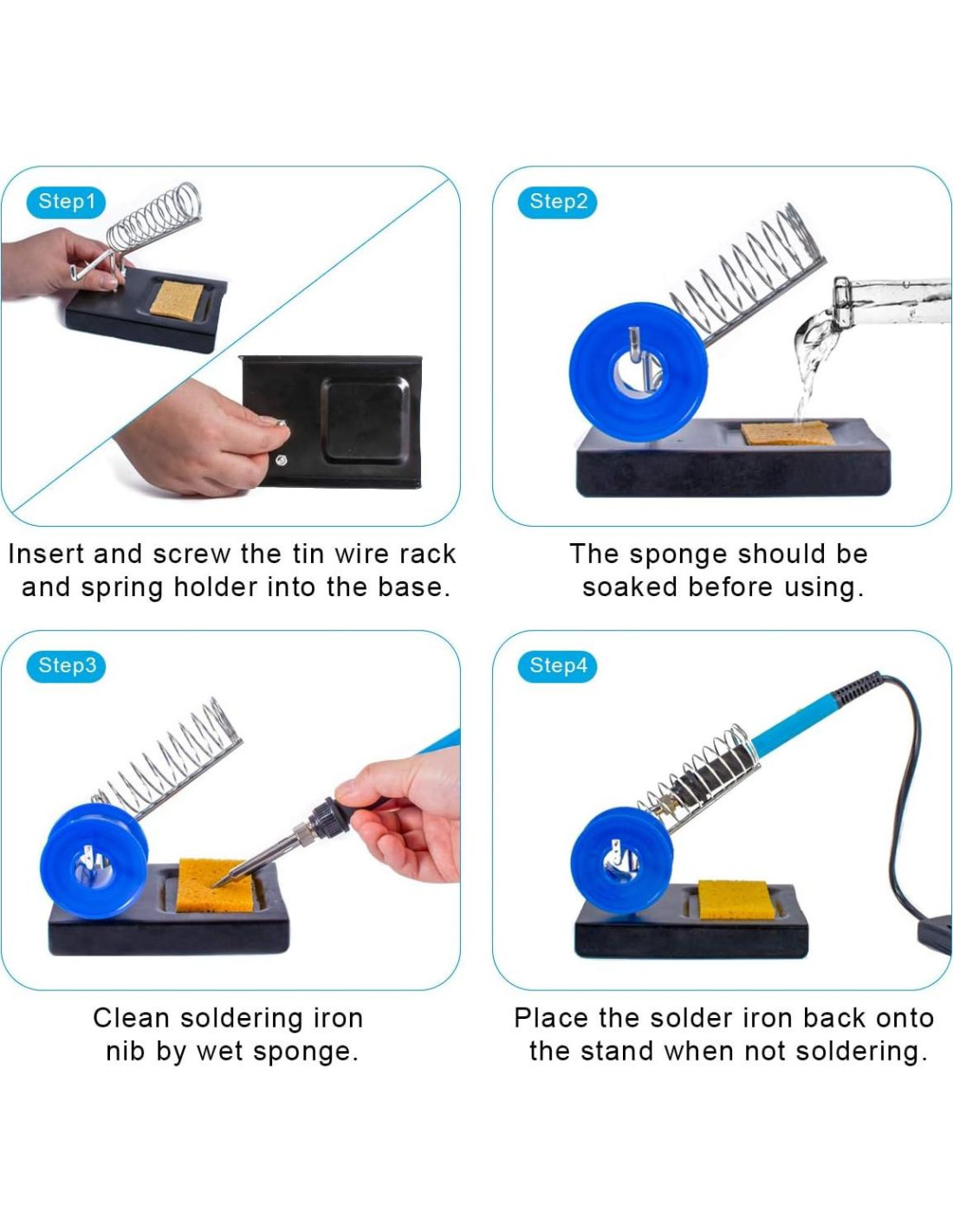 Step1

Insert and screw the tin wire rack and spring holder into the base.

Step2

The sponge should be soaked before using.

Step3

Clean soldering iron nib by wet sponge.

Step4

Place the solder iron back onto the stand when not soldering.