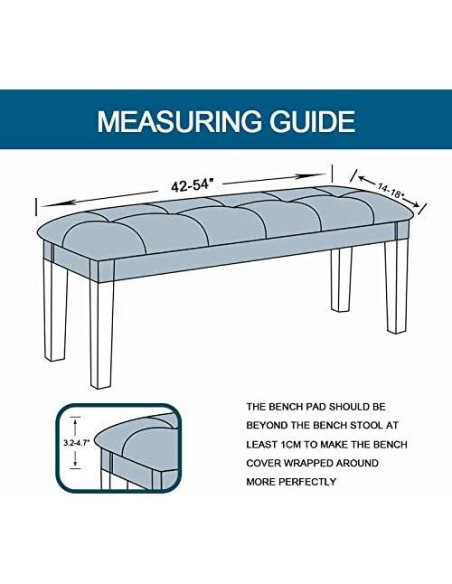 MEASURING GUIDE

42-54"

14-18"

3.2-4.7"

THE BENCH PAD SHOULD BE BEYOND THE BENCH STOOL AT LEAST 1CM TO MAKE THE BENCH COVER WRAPPED AROUND MORE PERFECTLY