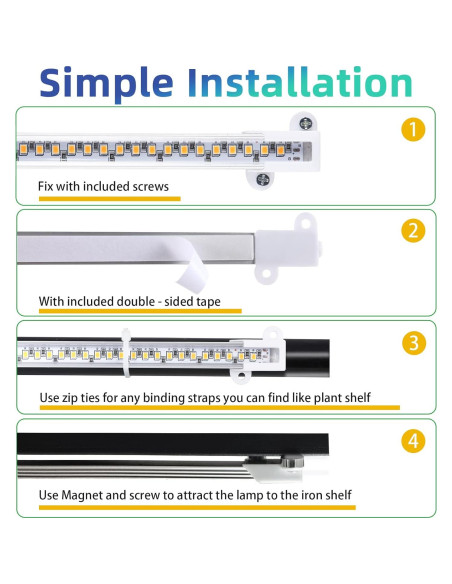 Simple Installation

1

Fix with included screws

2

With included double - sided tape

3

Use zip ties for any binding straps you can find like plant shelf

4

Use Magnet and screw to attract the lamp to the iron shelf