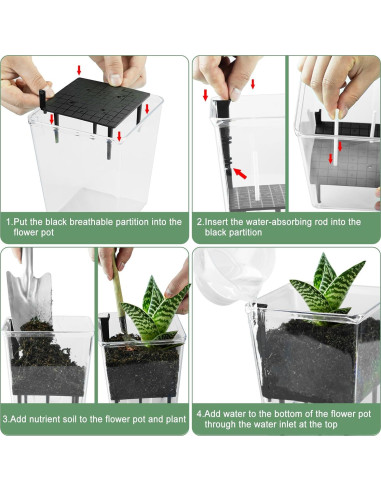 1.Put the black breathable partition into the flower pot

2.Insert the water-absorbing rod into the black partition

3.Add nutrient soil to the flower pot and plant

4.Add water to the bottom of the flower pot through the water inlet at the top