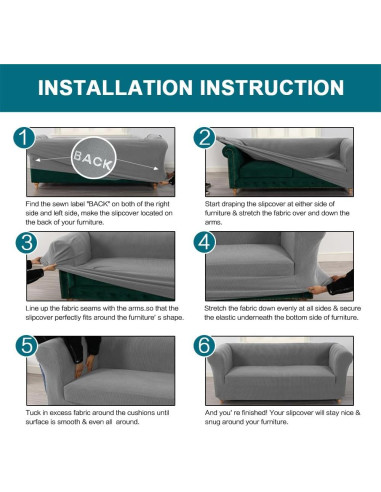 INSTALLATION INSTRUCTION

1

BACK

Find the sewn label "BACK" on both of the right side and left side, make the slipcover located on the back of your furniture.

2

Start draping the slipcover at either side of furniture & stretch the fabric over and down the arms.

3

Line up the fabric seams with the arms.so that the slipcover perfectly fits around the furniture' s shape.

4

Stretch the fabric down evenly at all sides & secure the elastic underneath the bottom side of furniture.

5

Tuck in excess fabric around the cushions until surface is smooth & even all around.

6

And you' re finished! Your slipcover will stay nice & snug around your furniture.