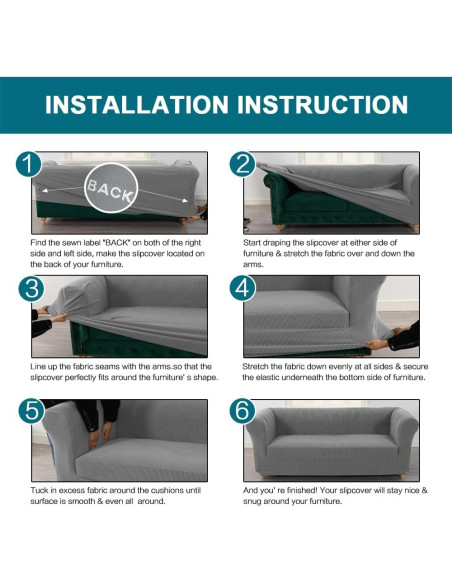 INSTALLATION INSTRUCTION

1

BACK

Find the sewn label "BACK" on both of the right side and left side, make the slipcover located on the back of your furniture.

2

Start draping the slipcover at either side of furniture & stretch the fabric over and down the arms.

3

Line up the fabric seams with the arms.so that the slipcover perfectly fits around the furniture' s shape.

4

Stretch the fabric down evenly at all sides & secure the elastic underneath the bottom side of furniture.

5

Tuck in excess fabric around the cushions until surface is smooth & even all around.

6

And you' re finished! Your slipcover will stay nice & snug around your furniture.