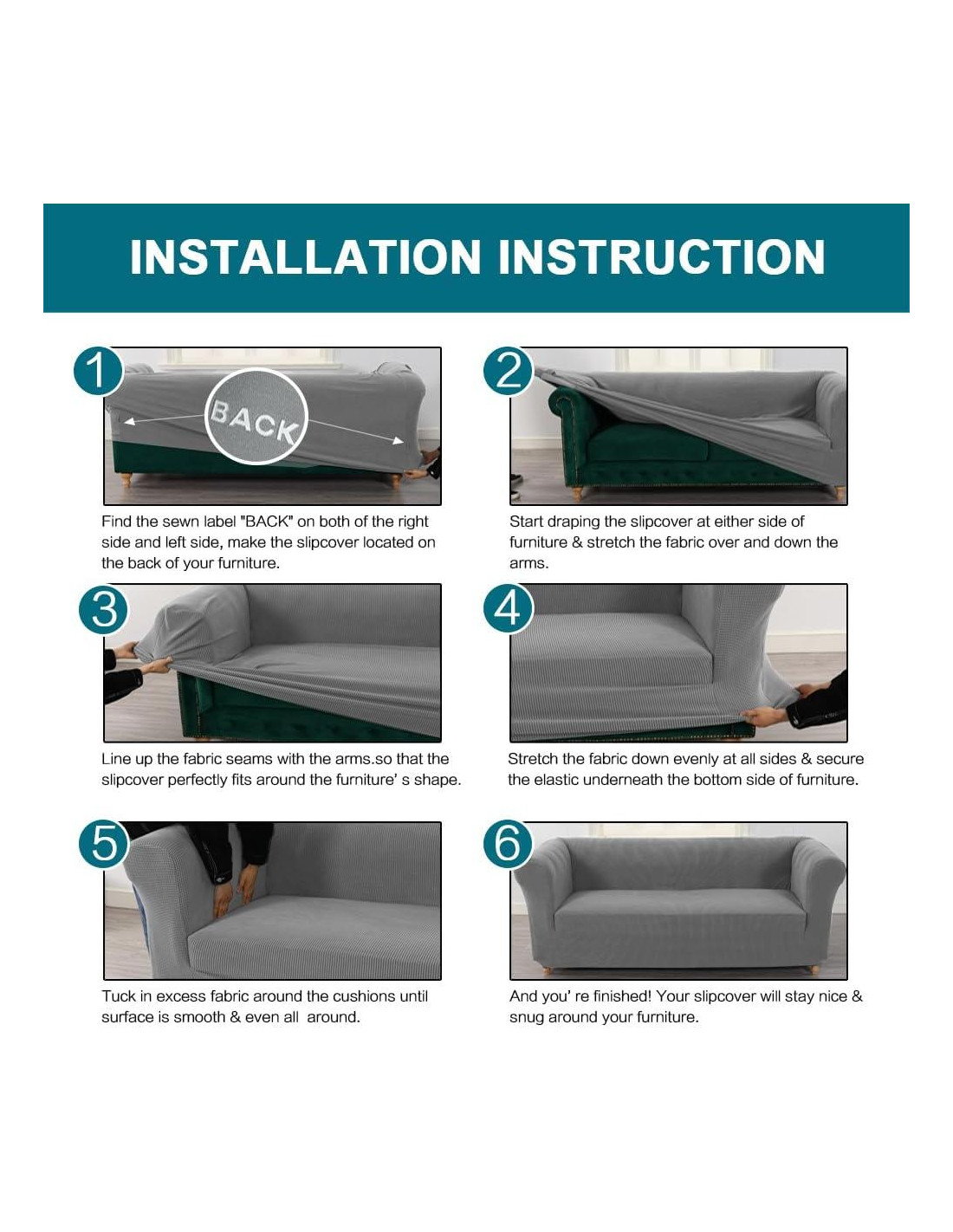 INSTALLATION INSTRUCTION

1

BACK

Find the sewn label "BACK" on both of the right side and left side, make the slipcover located on the back of your furniture.

2

Start draping the slipcover at either side of furniture & stretch the fabric over and down the arms.

3

Line up the fabric seams with the arms.so that the slipcover perfectly fits around the furniture' s shape.

4

Stretch the fabric down evenly at all sides & secure the elastic underneath the bottom side of furniture.

5

Tuck in excess fabric around the cushions until surface is smooth & even all around.

6

And you' re finished! Your slipcover will stay nice & snug around your furniture.