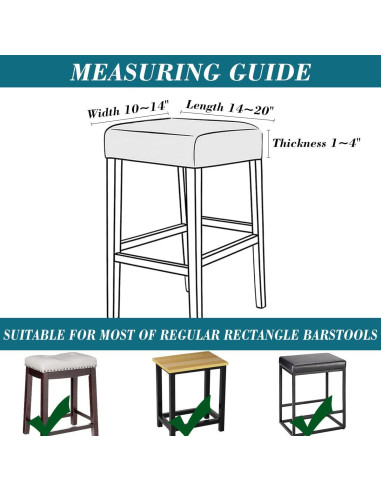 MEASURING GUIDE

Width 10~14"

Length 14~20"

Thickness 1~4"

SUITABLE FOR MOST OF REGULAR RECTANGLE BARSTOOLS