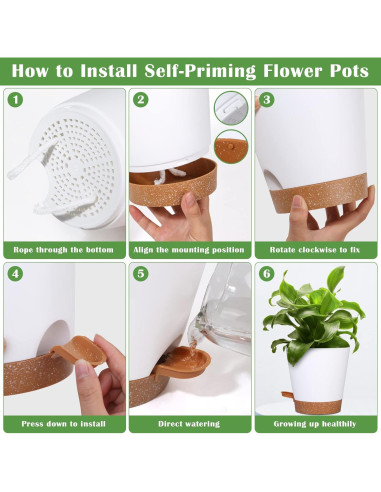 How to Install Self-Priming Flower Pots

1
Rope through the bottom

2
Align the mounting position

3
Rotate clockwise to fix

4
Press down to install

5
Direct watering

6
Growing up healthily