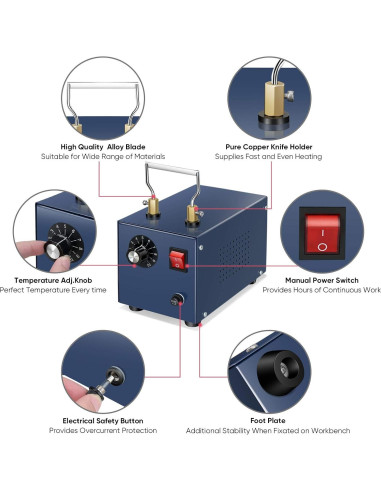 High Quality Alloy Blade
Suitable for Wide Range of Materials

Pure Copper Knife Holder
Supplies Fast and Even Heating

Temperature Adj.Knob
Perfect Temperature Every time

Manual Power Switch
Provides Hours of Continuous Work

Electrical Safety Button
Provides Overcurrent Protection

Foot Plate
Additional Stability When Fixated on Workbench