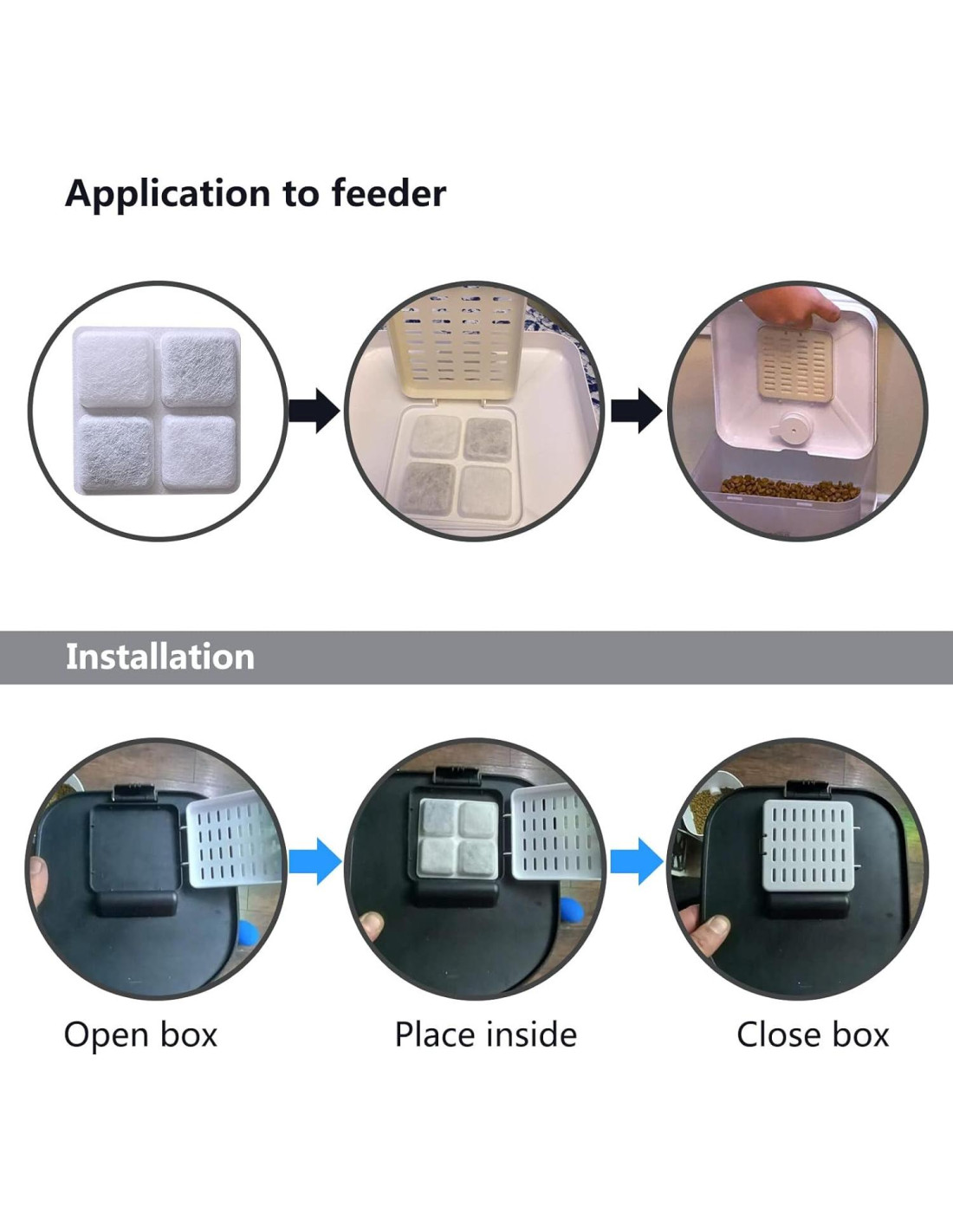 Application to feeder

Installation

Open box

Place inside

Close box