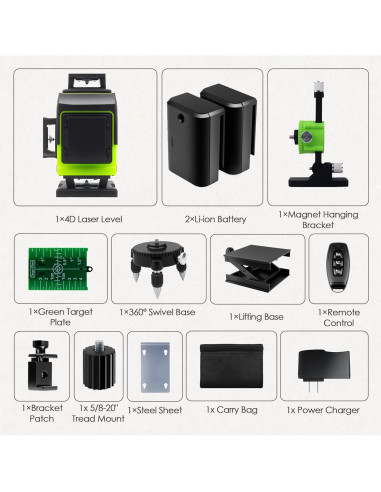 1×4D Laser Level

2×Li-ion Battery

1×Magnet Hanging Bracket

1×Green Target Plate

1×360° Swivel Base

1×Lifting Base

1×Remote Control

1×Bracket Patch

1x 5/8-20" Tread Mount

1×Steel Sheet

1x Carry Bag

1x Power Charger