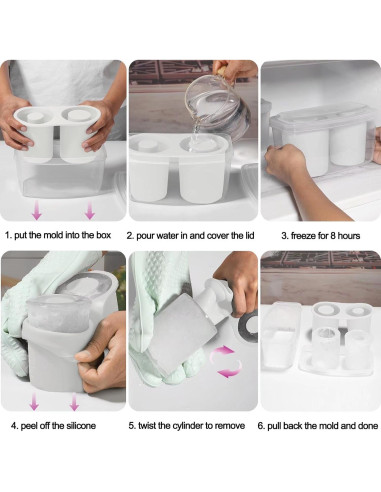 1. put the mold into the box

2. pour water in and cover the lid

3. freeze for 8 hours

4. peel off the silicone

5. twist the cylinder to remove

6. pull back the mold and done