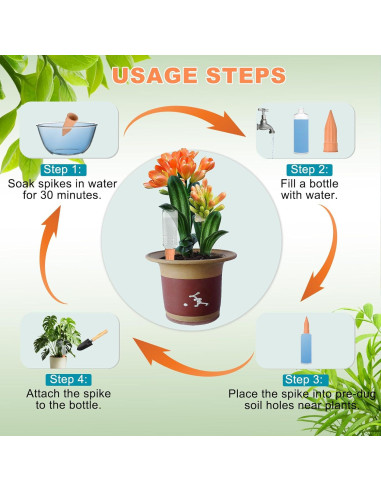 USAGE STEPS

Step 1:
Soak spikes in water for 30 minutes.

Step 2:
Fill a bottle with water.

Step 3:
Place the spike into pre-dug soil holes near plants.

Step 4:
Attach the spike to the bottle.