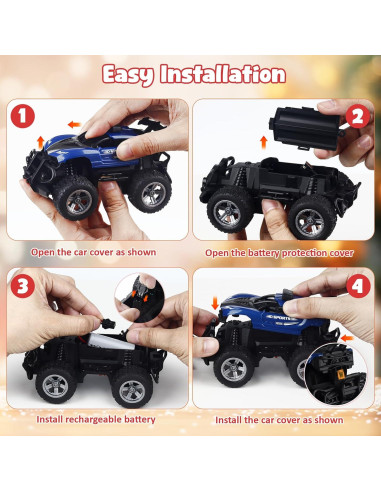 Easy Installation

1

2

Open the car cover as shown

Open the battery protection cover

3

4

SPORTS

Install rechargeable battery

Install the car cover as shown