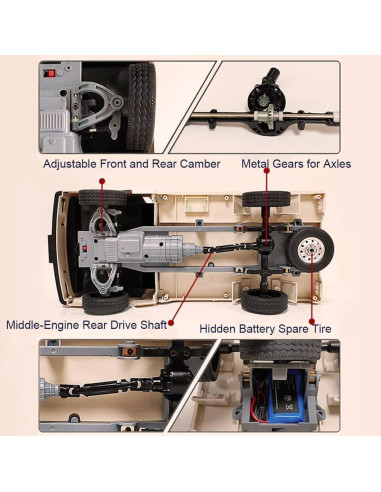 Adjustable Front and Rear Camber

Metal Gears for Axles

Middle-Engine Rear Drive Shaft

Hidden Battery Spare Tire