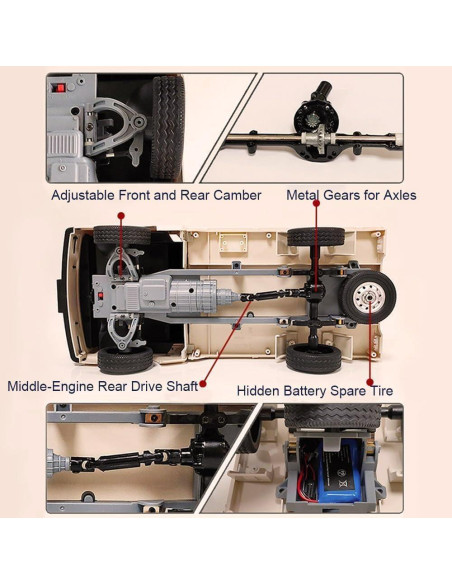 Adjustable Front and Rear Camber

Metal Gears for Axles

Middle-Engine Rear Drive Shaft

Hidden Battery Spare Tire