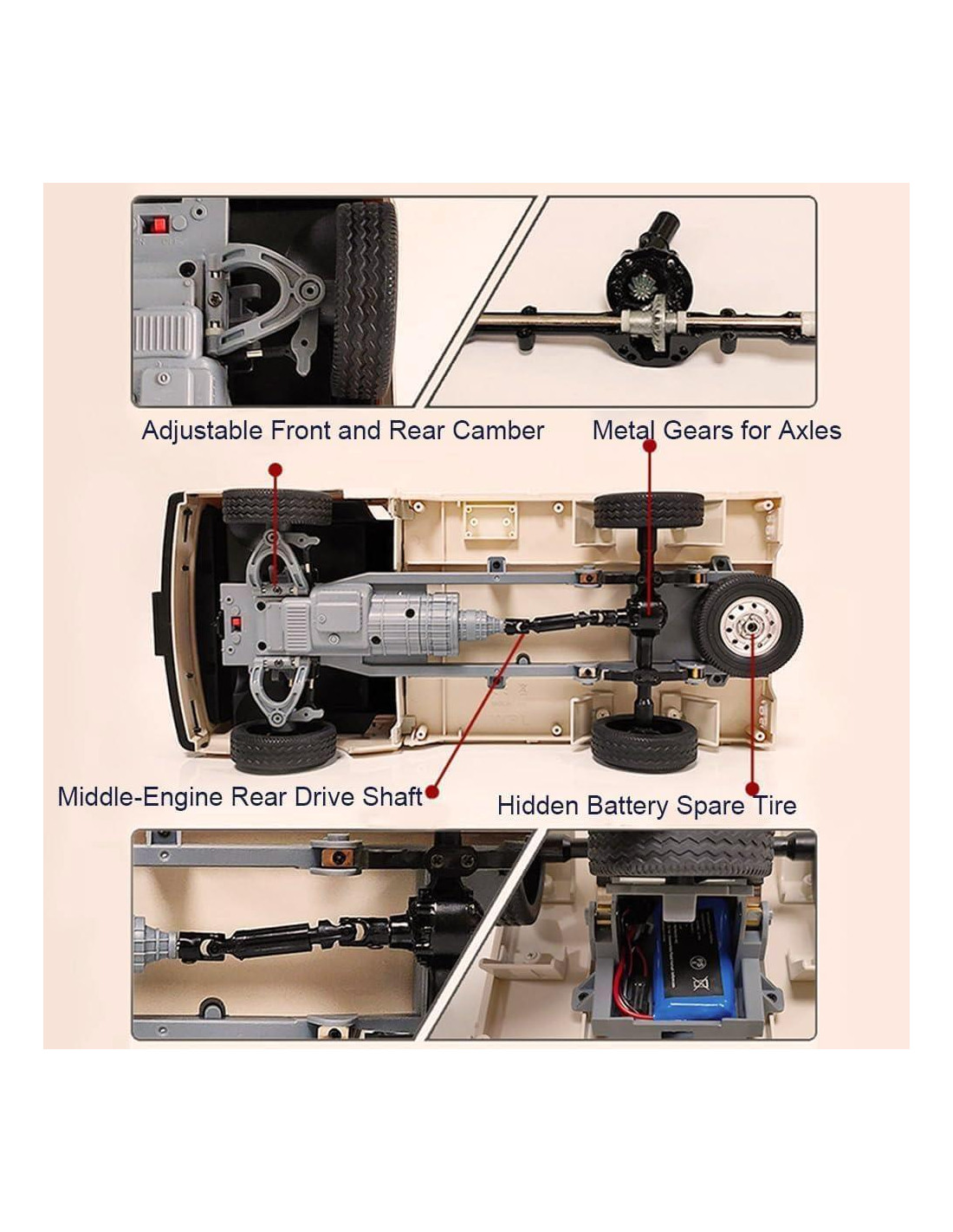 Adjustable Front and Rear Camber

Metal Gears for Axles

Middle-Engine Rear Drive Shaft

Hidden Battery Spare Tire