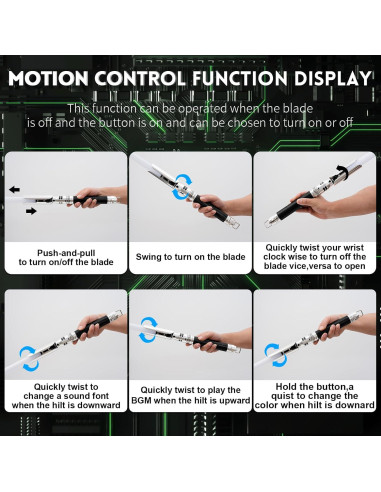 MOTION CONTROL FUNCTION DISPLAY

This function can be operated when the blade is off and the button is on and can be chosen to turn on or off

Push-and-pull to turn on/off the blade

Swing to turn on the blade

Quickly twist your wrist clock wise to turn off the blade vice,versa to open

Quickly twist to change a sound font when the hilt is downward

Quickly twist to play the BGM when the hilt is upward

Hold the button,a quist to change the color when hilt is downard