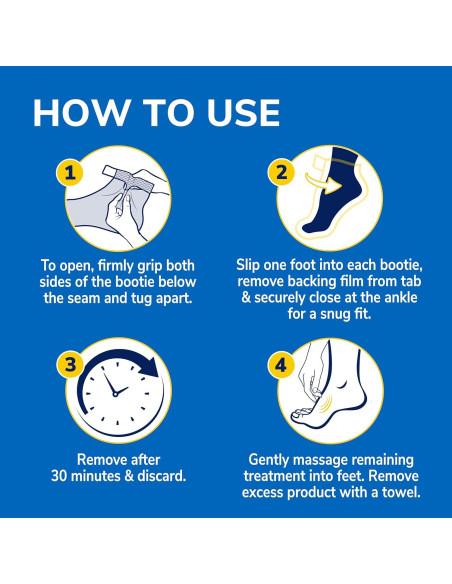 HOW TO USE

1

To open, firmly grip both sides of the bootie below the seam and tug apart.

2

Slip one foot into each bootie, remove backing film from tab & securely close at the ankle for a snug fit.

3

Remove after 30 minutes & discard.

4

Gently massage remaining treatment into feet. Remove excess product with a towel.