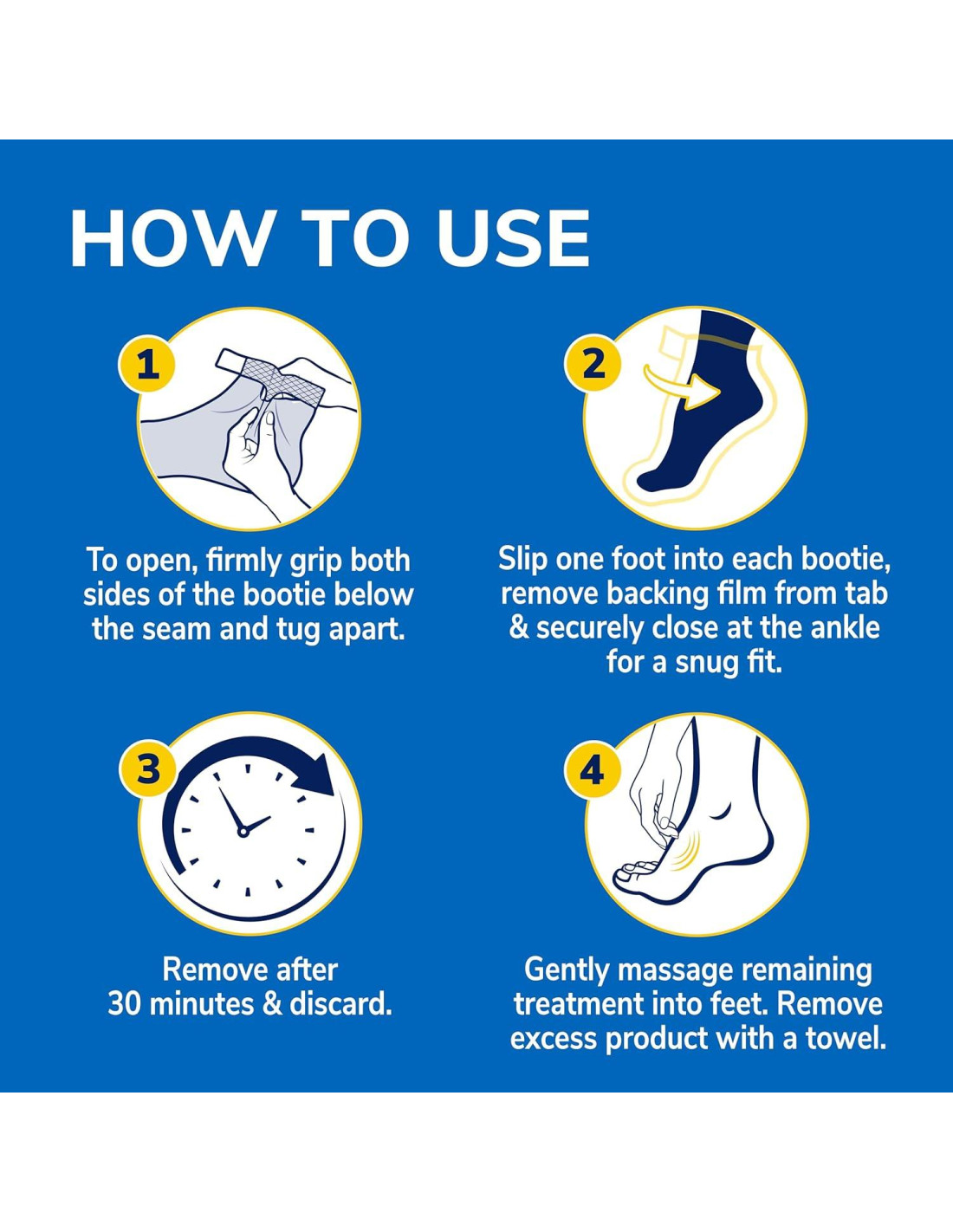 HOW TO USE

1

To open, firmly grip both sides of the bootie below the seam and tug apart.

2

Slip one foot into each bootie, remove backing film from tab & securely close at the ankle for a snug fit.

3

Remove after 30 minutes & discard.

4

Gently massage remaining treatment into feet. Remove excess product with a towel.