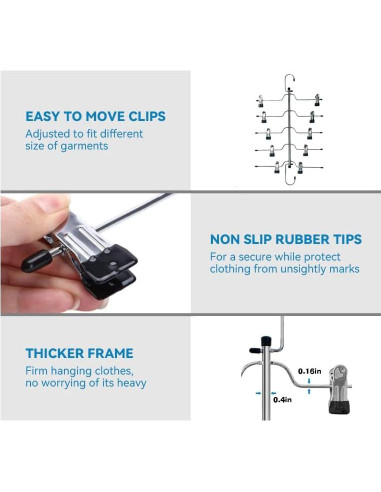 EASY TO MOVE CLIPS
Adjusted to fit different size of garments

NON SLIP RUBBER TIPS
For a secure while protect clothing from unsightly marks

THICKER FRAME
Firm hanging clothes, no worrying of its heavy

0.16in

0.4in