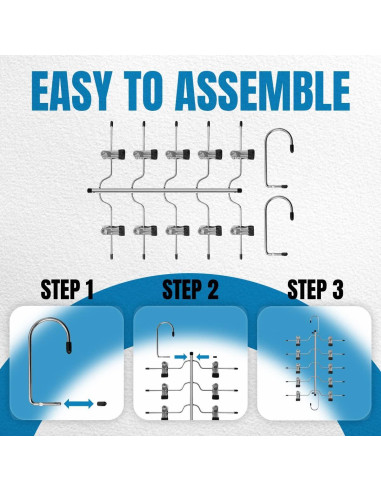 EASY TO ASSEMBLE

STEP 1

STEP 2

STEP 3