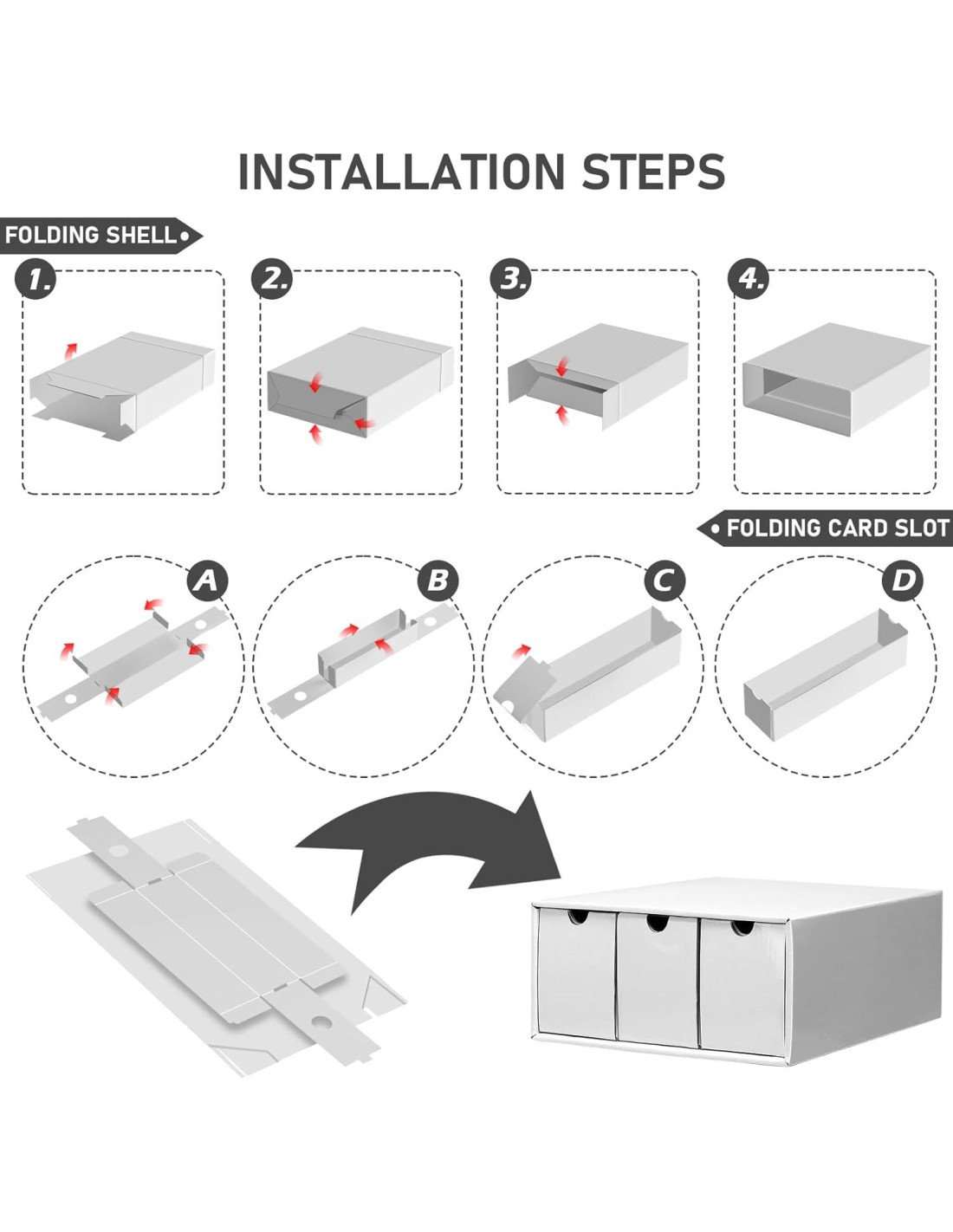 INSTALLATION STEPS

FOLDING SHELL

1.

2.

3.

4.

FOLDING CARD SLOT

A

B

C

D