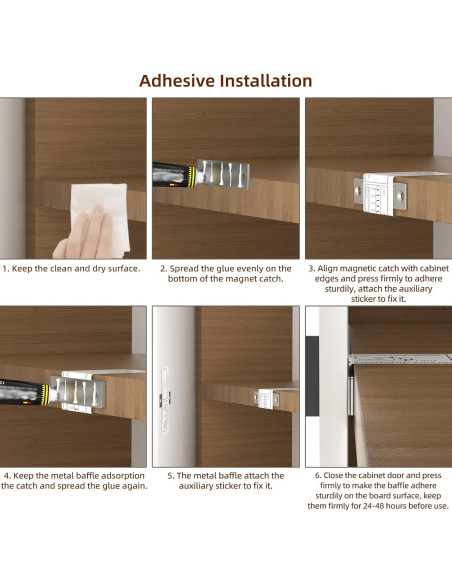 Adhesive Installation

1. Keep the clean and dry surface.

2. Spread the glue evenly on the bottom of the magnet catch.

3. Align magnetic catch with cabinet edges and press firmly to adhere sturdily, attach the auxiliary sticker to fix it.

4. Keep the metal baffle adsorption the catch and spread the glue again.

5. The metal baffle attach the auxiliary sticker to fix it.

6. Close the cabinet door and press firmly to make the baffle adhere sturdily on the board surface, keep them firmly for 24-48 hours before use.