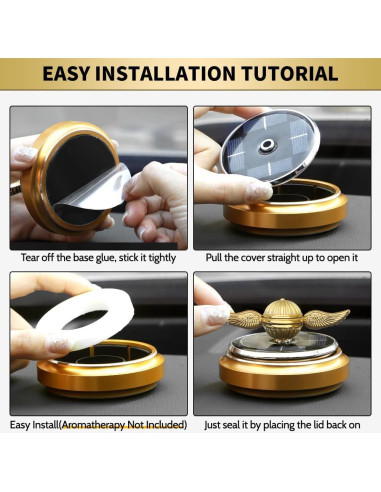 EASY INSTALLATION TUTORIAL

Tear off the base glue, stick it tightly

Pull the cover straight up to open it

Easy Install(Aromatherapy Not Included)

Just seal it by placing the lid back on