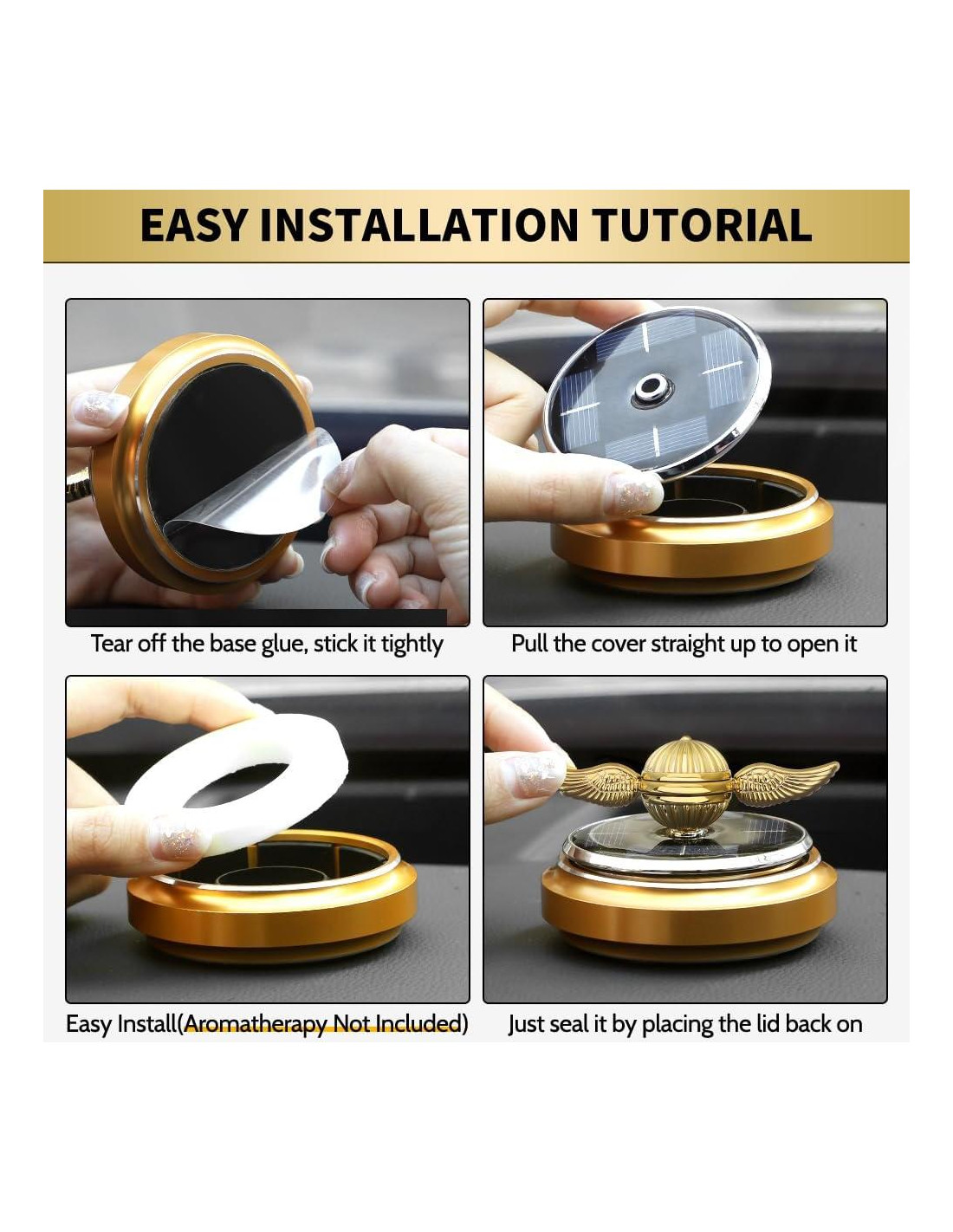 EASY INSTALLATION TUTORIAL

Tear off the base glue, stick it tightly

Pull the cover straight up to open it

Easy Install(Aromatherapy Not Included)

Just seal it by placing the lid back on