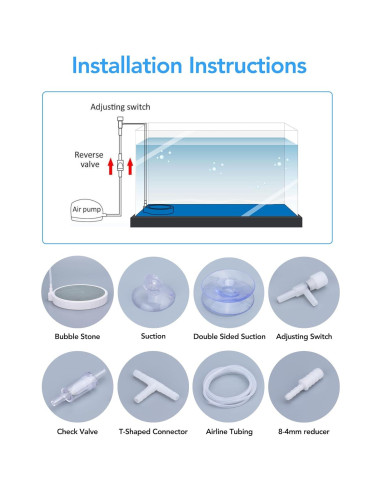 Installation Instructions

Adjusting switch

Reverse valve

Air pump

Bubble Stone

Suction

Double Sided Suction

Adjusting Switch

Check Valve

T-Shaped Connector

Airline Tubing

8-4mm reducer