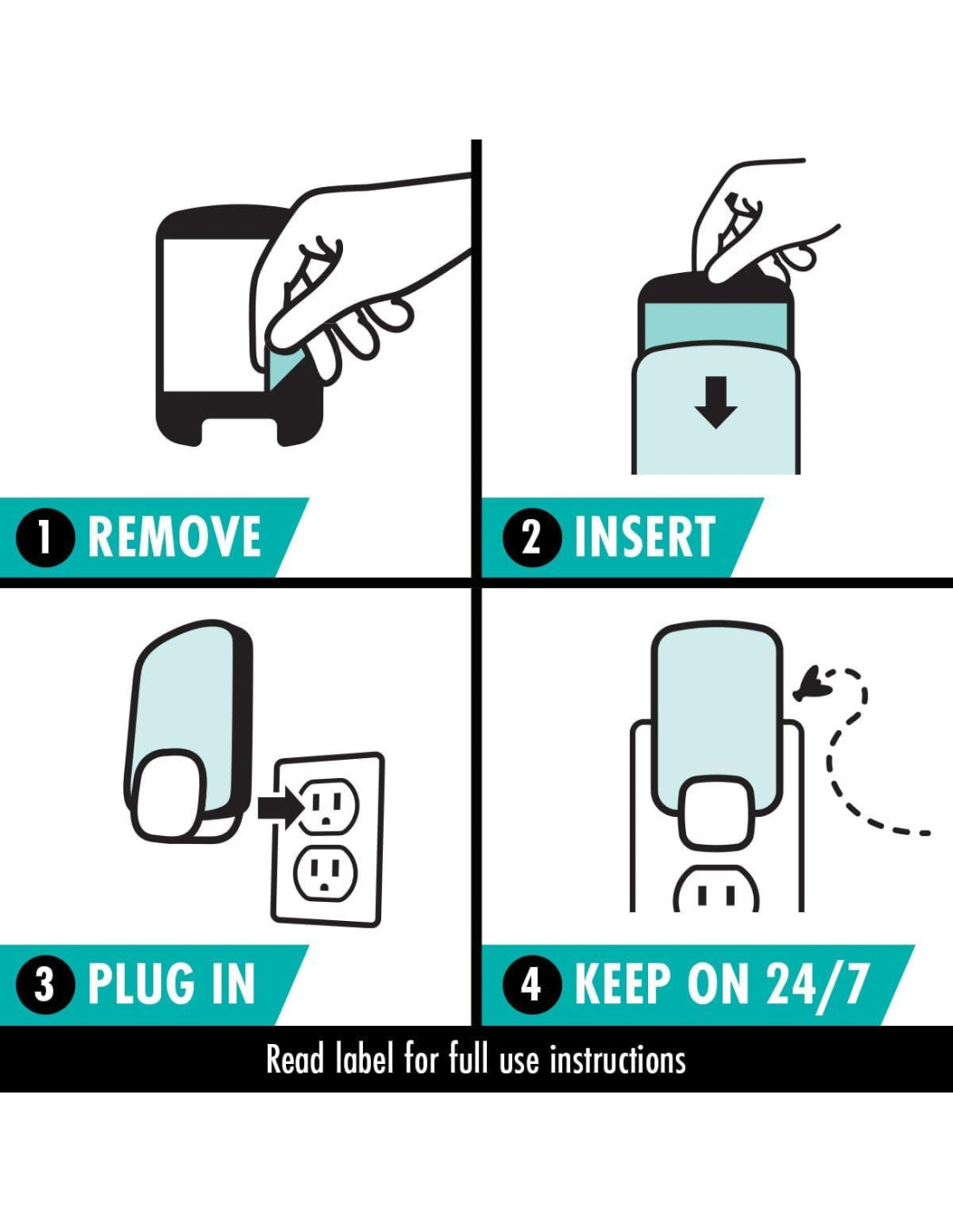 1 REMOVE

2 INSERT

3 PLUG IN

4 KEEP ON 24/7

Read label for full use instructions