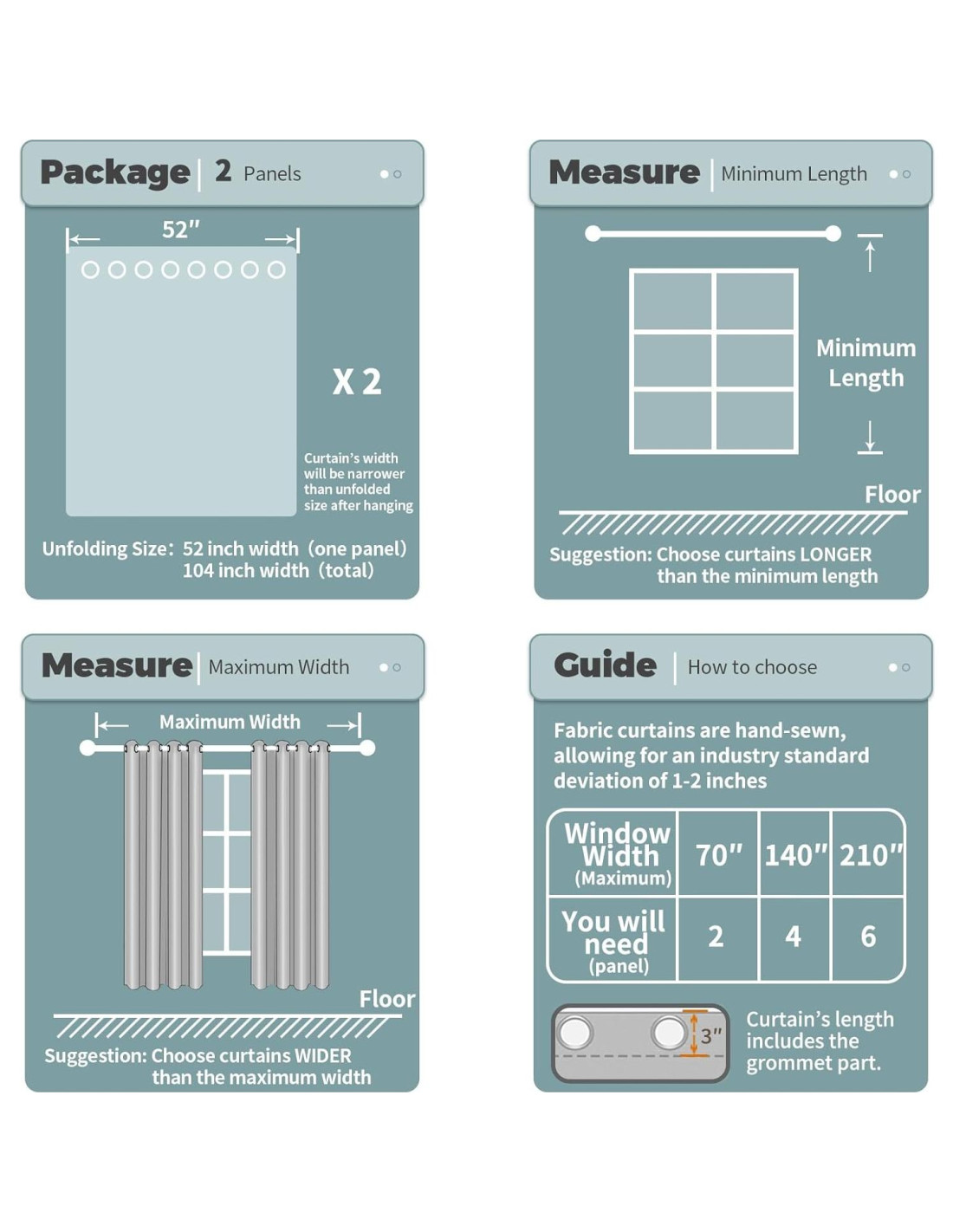 Package | 2 Panels

52″

X 2

Curtain's width will be narrower than unfolded size after hanging

Unfolding Size: 52 inch width (one panel)
104 inch width (total)

Measure | Minimum Length

Minimum Length

Floor

Suggestion: Choose curtains LONGER than the minimum length

Measure | Maximum Width

Maximum Width

Floor

Suggestion: Choose curtains WIDER than the maximum width

Guide | How to choose

Fabric curtains are hand-sewn, allowing for an industry standard deviation of 1-2 inches

| Window Width (Maximum) | 70″ | 140″ | 210″ |
|---|---|---|---|
| You will need (panel) | 2 | 4 | 6 |

3″

Curtain's length includes the grommet part.