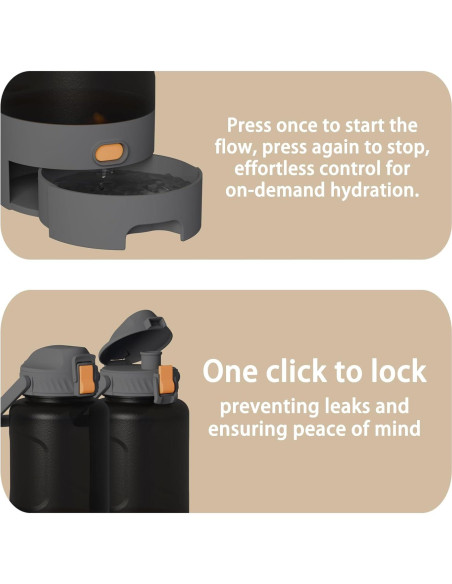 Press once to start the flow, press again to stop, effortless control for on-demand hydration.

One click to lock

preventing leaks and ensuring peace of mind