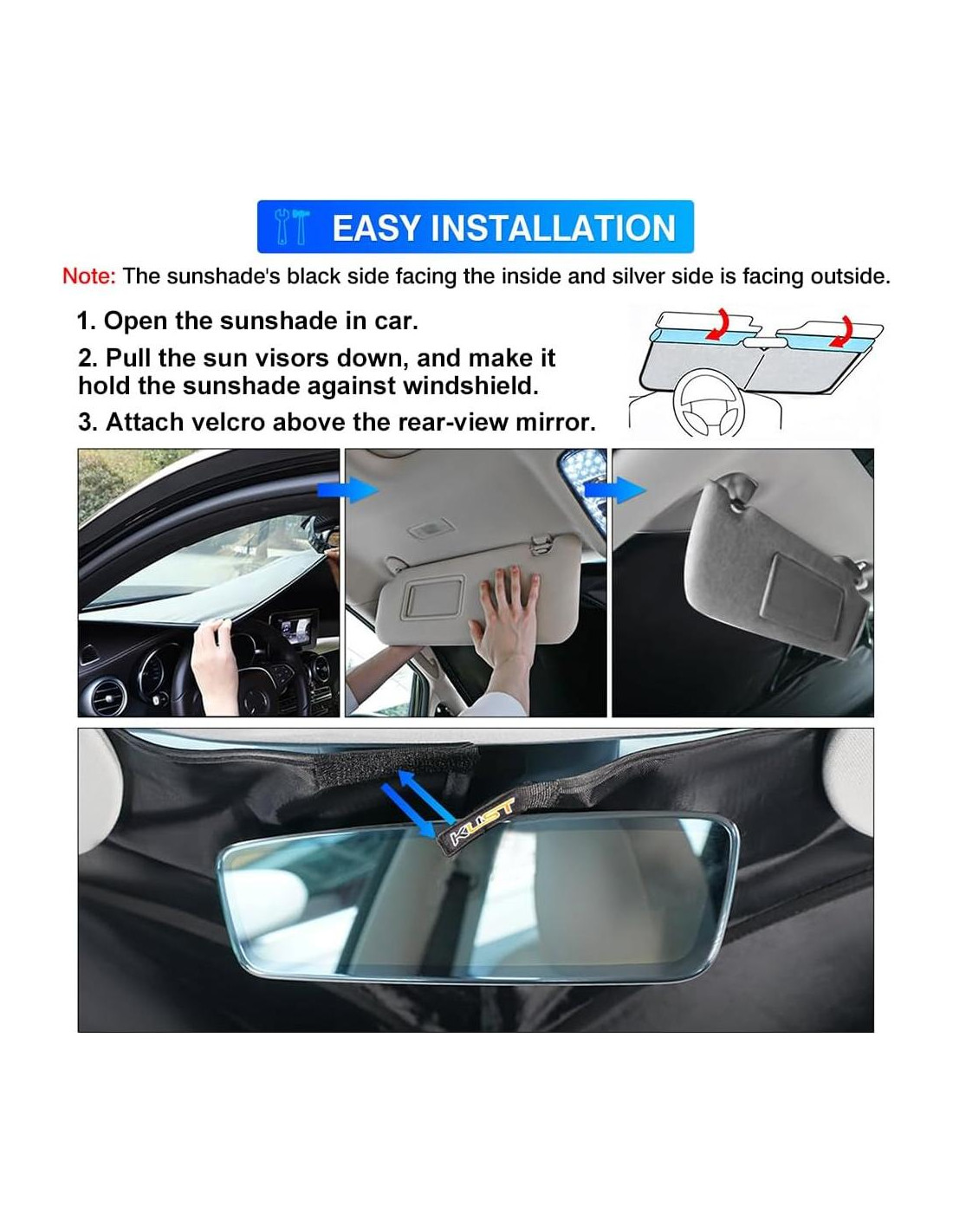 EASY INSTALLATION

Note: The sunshade's black side facing the inside and silver side is facing outside.

1. Open the sunshade in car.

2. Pull the sun visors down, and make it hold the sunshade against windshield.

3. Attach velcro above the rear-view mirror.

KUST