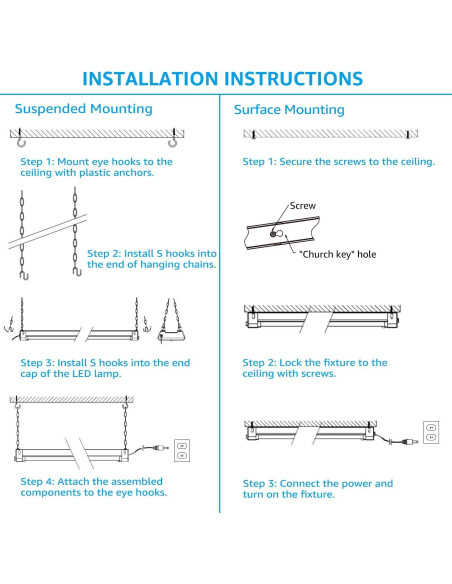 INSTALLATION INSTRUCTIONS

Suspended Mounting

Step 1: Mount eye hooks to the ceiling with plastic anchors.

Step 2: Install S hooks into the end of hanging chains.

Step 3: Install S hooks into the end cap of the LED lamp.

Step 4: Attach the assembled components to the eye hooks.

Surface Mounting

Step 1: Secure the screws to the ceiling.

Screw

"Church key" hole

Step 2: Lock the fixture to the ceiling with screws.

Step 3: Connect the power and turn on the fixture.