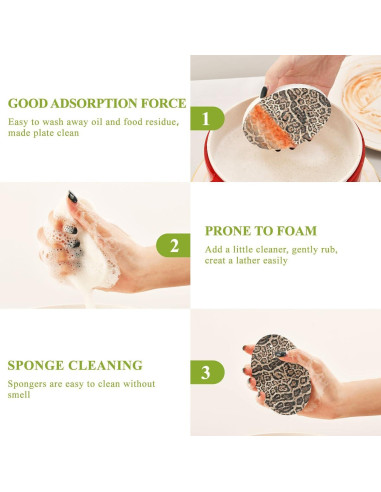 GOOD ADSORPTION FORCE

Easy to wash away oil and food residue, made plate clean

1

2

PRONE TO FOAM

Add a little cleaner, gently rub, creat a lather easily

SPONGE CLEANING

Spongers are easy to clean without smell

3