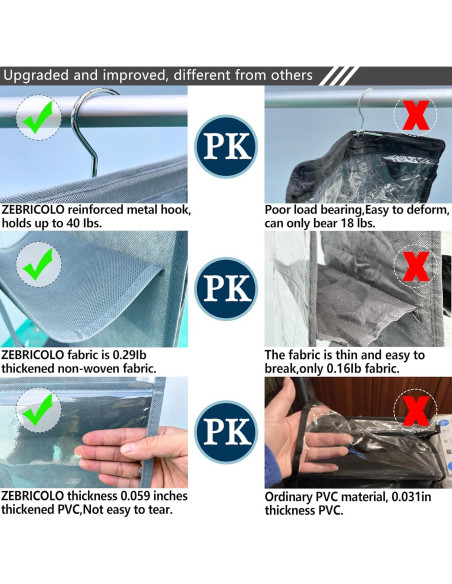 Upgraded and improved, different from others

PK

ZEBRICOLO reinforced metal hook, holds up to 40 lbs.

Poor load bearing,Easy to deform, can only bear 18 lbs.

PK

ZEBRICOLO fabric is 0.29lb thickened non-woven fabric.

The fabric is thin and easy to break,only 0.16lb fabric.

PK

ZEBRICOLO thickness 0.059 inches thickened PVC,Not easy to tear.

Ordinary PVC material, 0.031in thickness PVC.