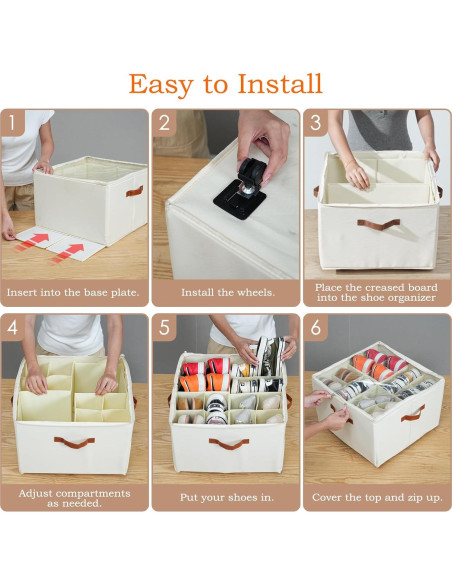 Easy to Install

1
Insert into the base plate.

2
Install the wheels.

3
Place the creased board into the shoe organizer

4
Adjust compartments as needed.

5
Put your shoes in.

6
Cover the top and zip up.