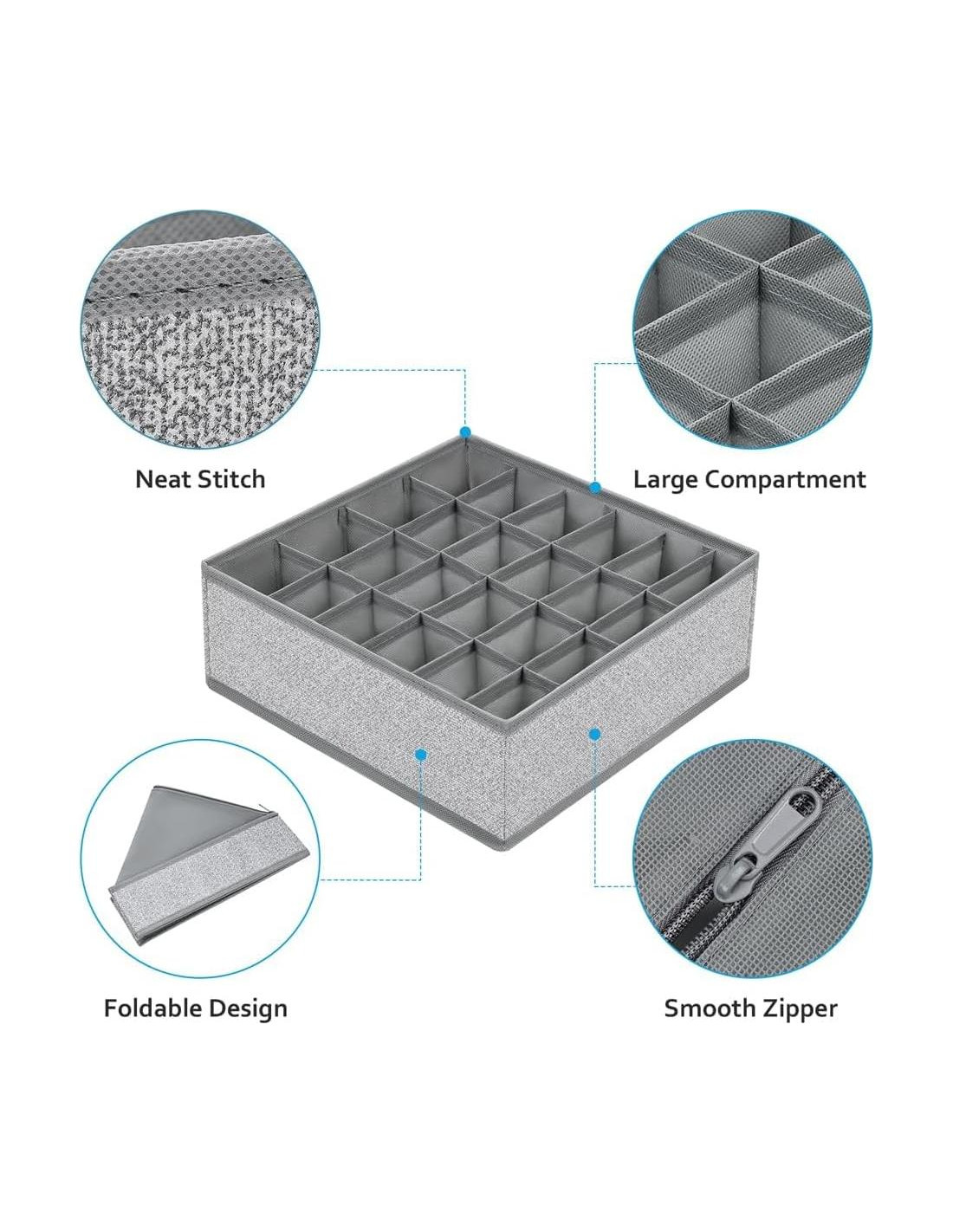 Neat Stitch

Large Compartment

Foldable Design

Smooth Zipper