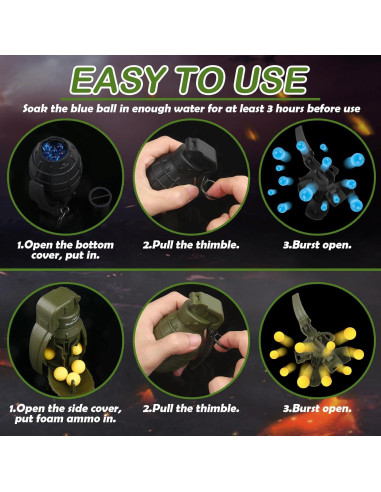 EASY TO USE

Soak the blue ball in enough water for at least 3 hours before use

1.Open the bottom cover, put in.

2.Pull the thimble.

3.Burst open.

1.Open the side cover, put foam ammo in.

2.Pull the thimble.

3.Burst open.