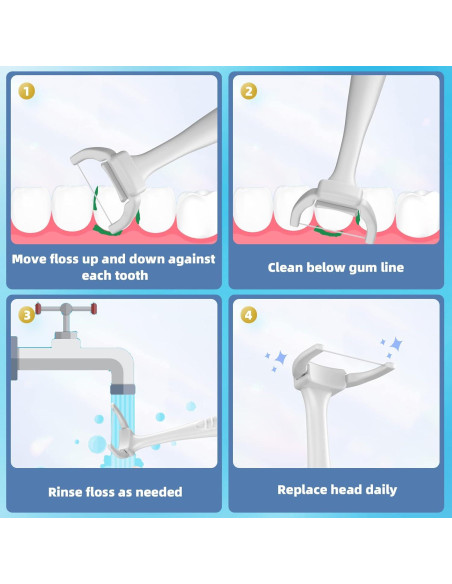 1

Move floss up and down against each tooth

2

Clean below gum line

3

Rinse floss as needed

4

Replace head daily