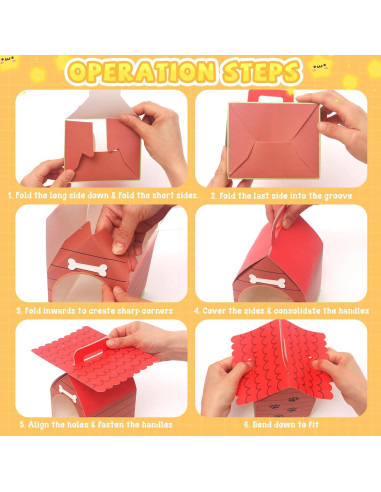 OPERATION STEPS

1. Fold the long side down & Fold the short sides.

2. Fold the last side into the groove

3. Fold inwards to create sharp corners

4. Cover the sides & consolidate the handles

5. Align the holes & Fasten the handles

6. Bend down to fit